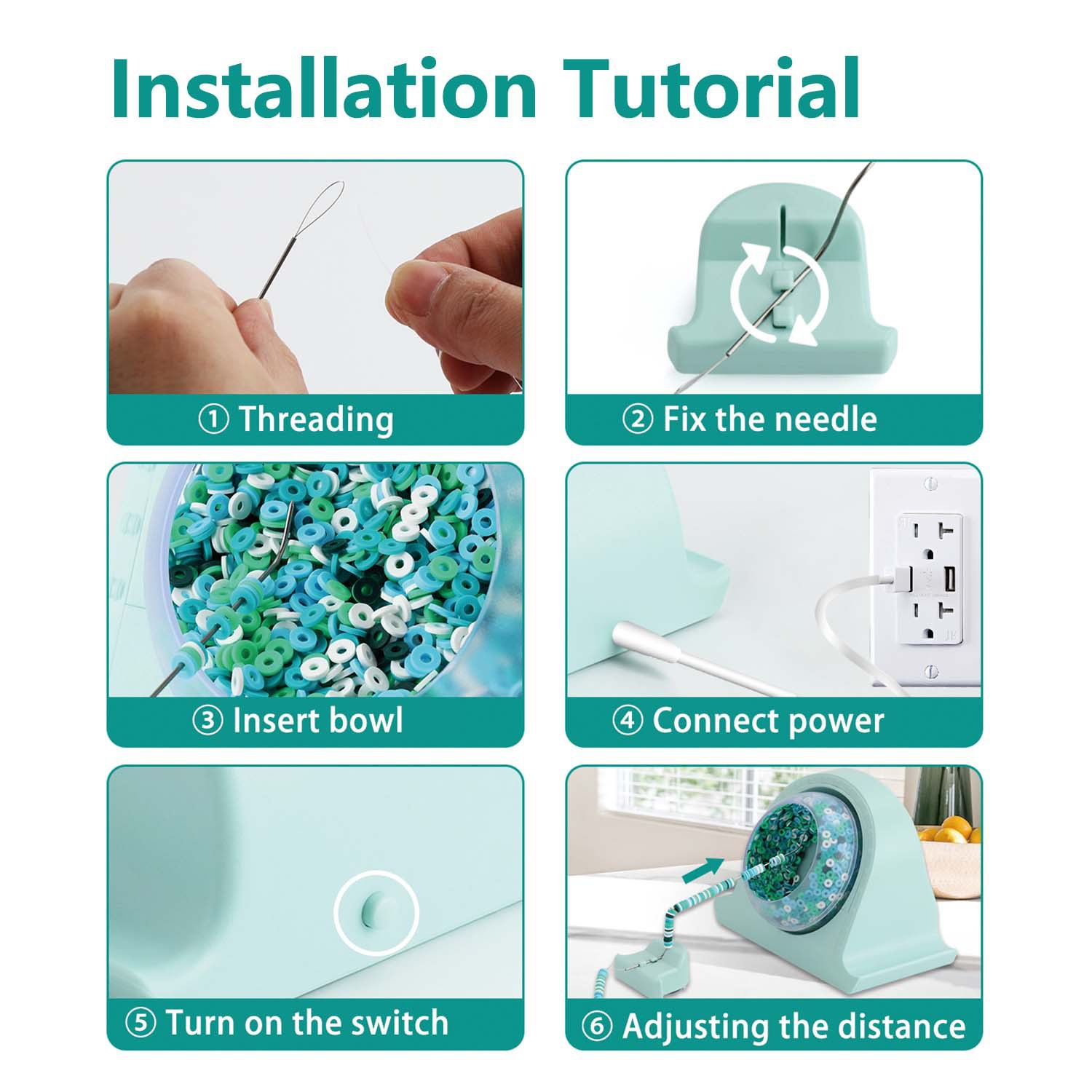 Installation Tutorial

① Threading

② Fix the needle

③ Insert bowl

④ Connect power

⑤ Turn on the switch

⑥ Adjusting the distance